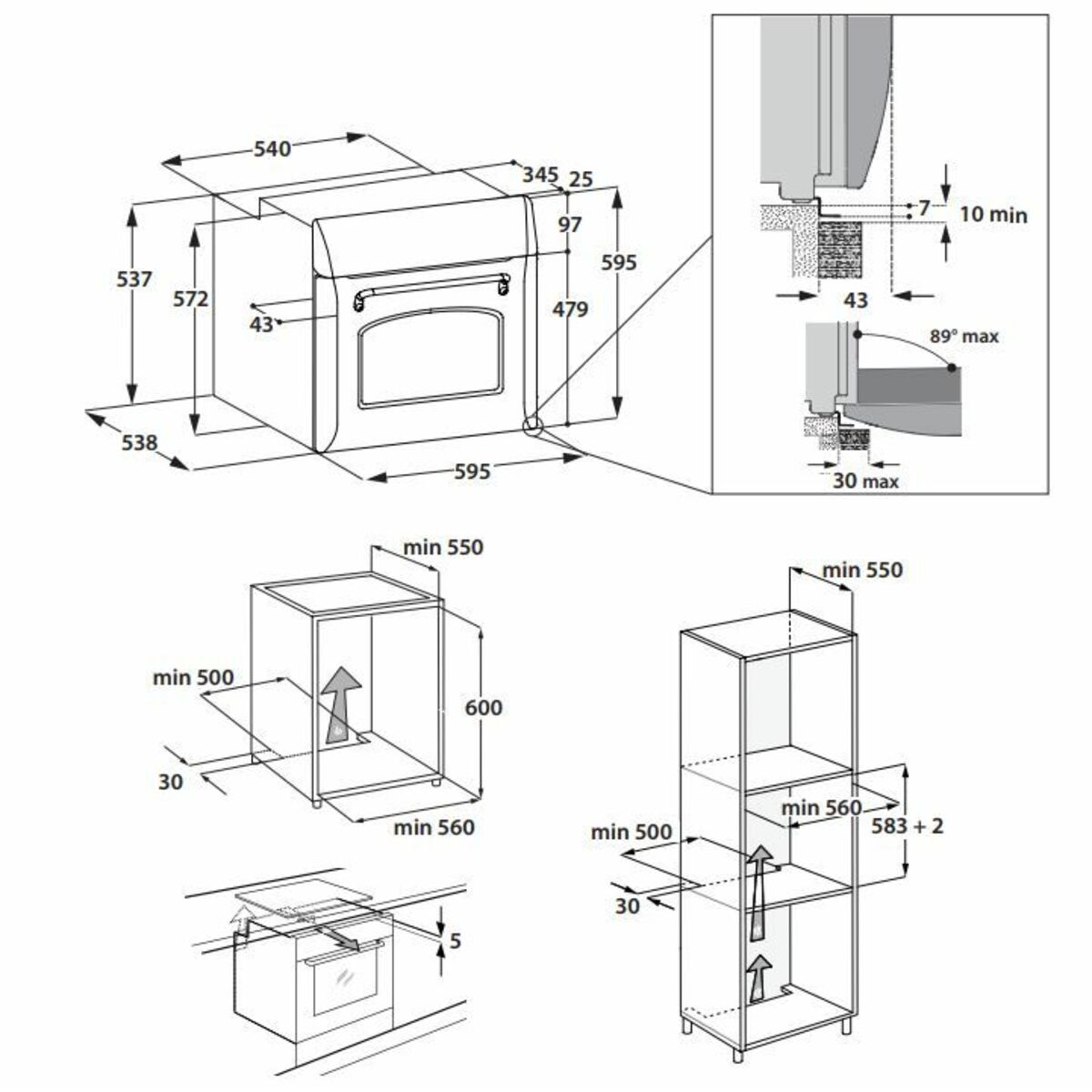 540
345
25
97
595
537
572
43
479
538
595
7
10 min
43
89° max
30 max
min 550
min 500
600
30
min 560
5
min 550
min 560
583 + 2
min 500
30