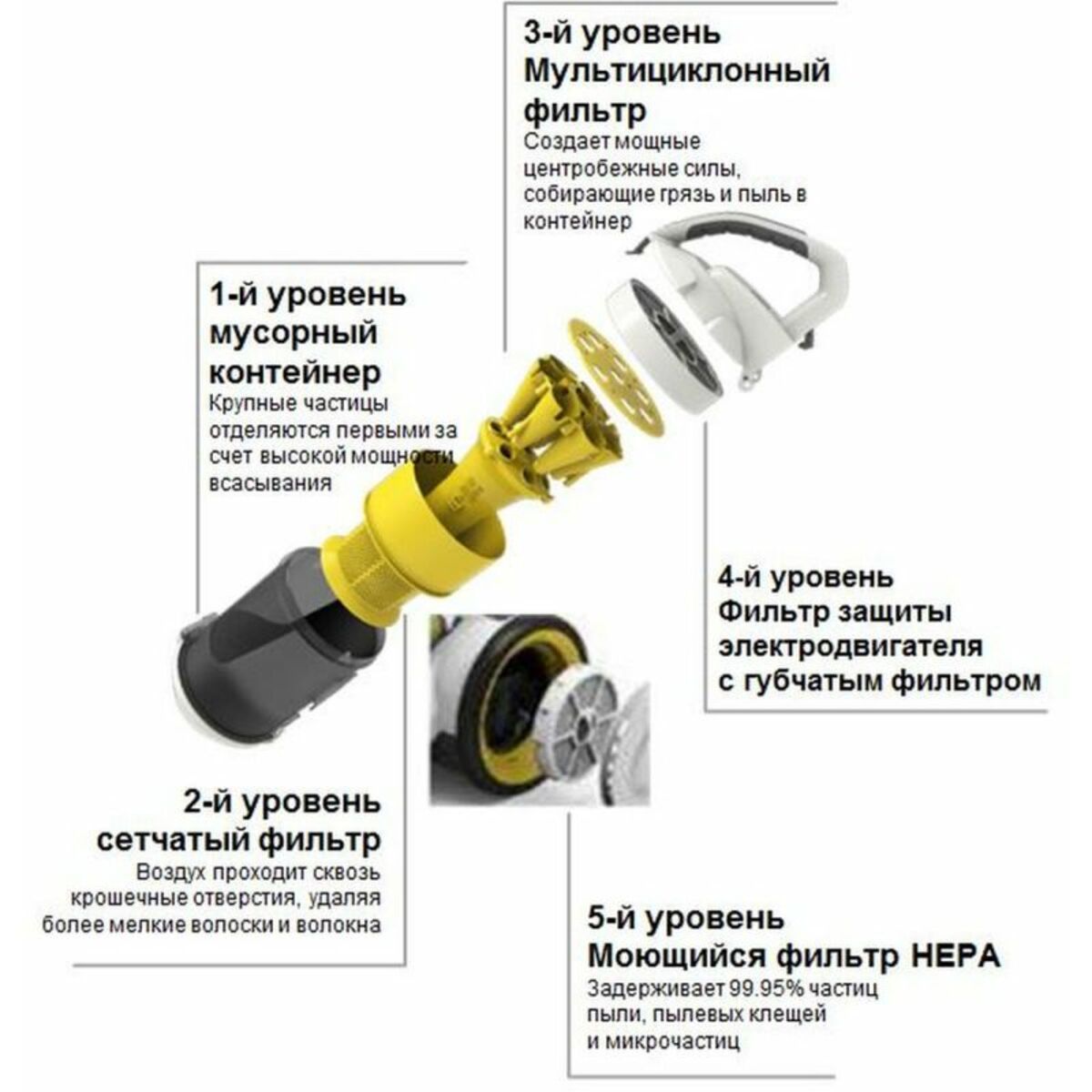 3-й уровень
Мультициклонный фильтр
Создает мощные центробежные силы, собирающие грязь и пыль в контейнер

1-й уровень
мусорный контейнер
Крупные частицы отделяются первыми за счет высокой мощности всасывания

4-й уровень
Фильтр защиты электродвигателя с губчатым фильтром

2-й уровень
сетчатый фильтр
Воздух проходит сквозь крошечные отверстия, удаляя более мелкие волоски и волокна

5-й уровень
Моющийся фильтр HEPA
Задерживает 99.95% частиц пыли, пылевых клещей и микрочастиц